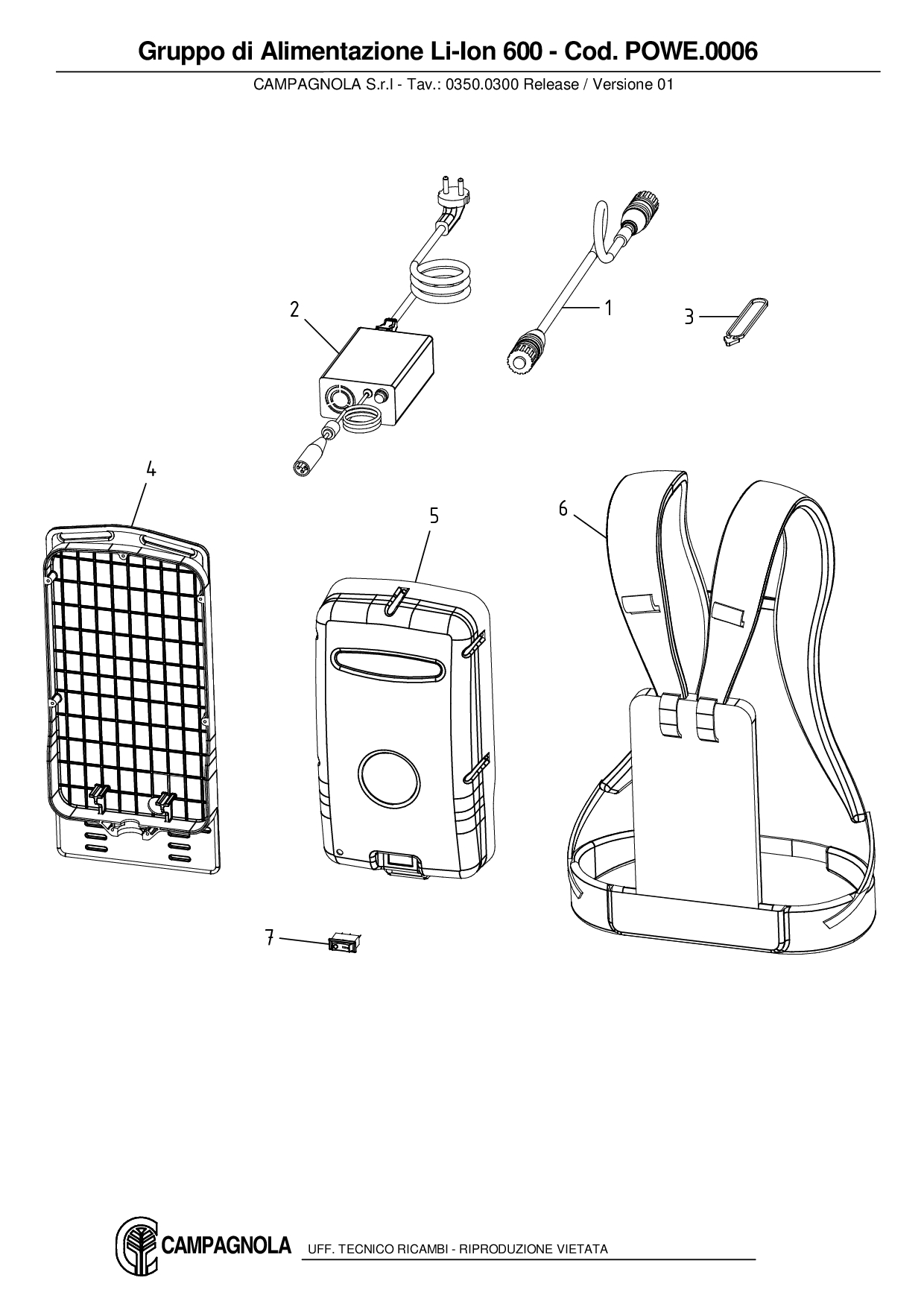 Gruppo di Alimentazione Li-Ion 600 - Cod. POWE.0006

CAMPAGNOLA S.r.l - Tav.: 0350.0300 Release / Versione 01

2

1

3

4

5

6

7

CAMPAGNOLA UFF. TECNICO RICAMBI - RIPRODUZIONE VIETATA